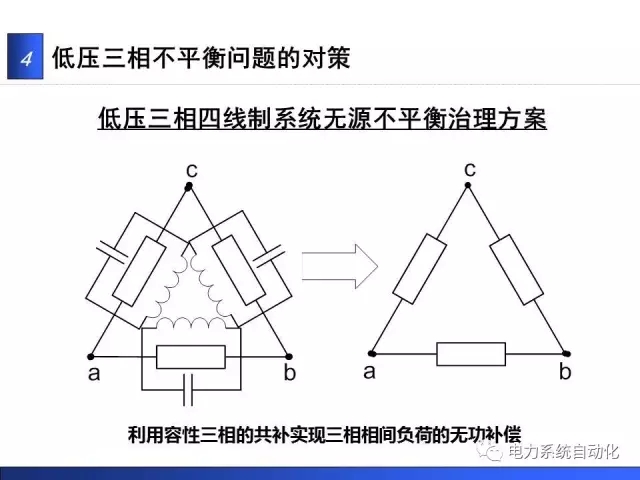 4 低压三相不平衡问题的对策

低压三相四线制系统无源不平衡治理方案

c

a

b

c

a

b

利用容性三相的共补实现三相相间负荷的无功补偿

电力系统自动化