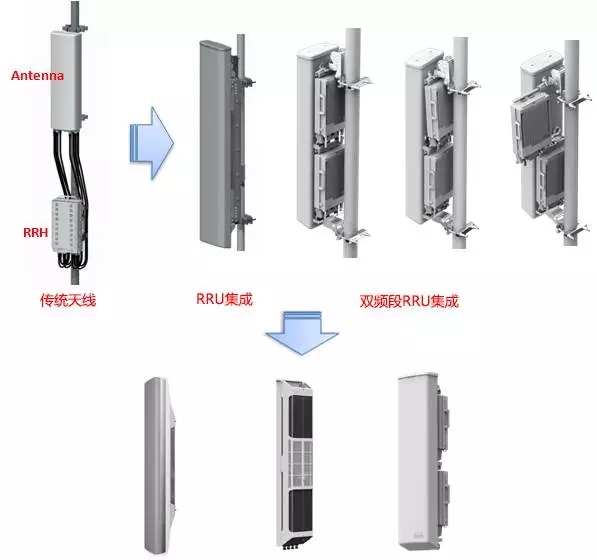 Antenna

RRH

传统天线

RRU集成

双频段RRU集成