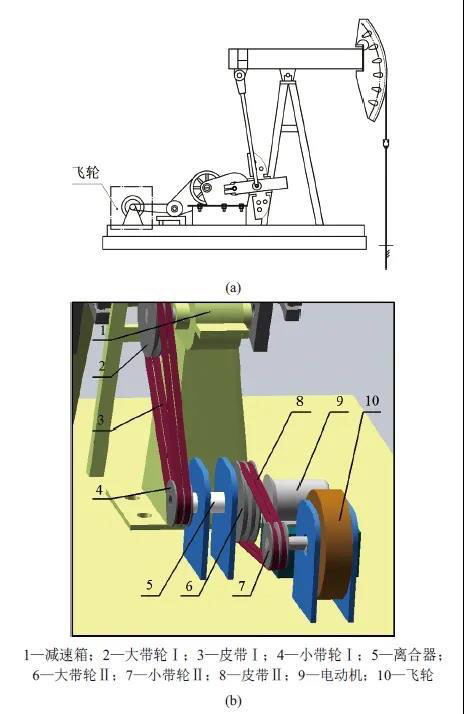 飞轮

(a)

1
2
3
4
5
6
7
8
9
10

1—减速箱；2—大带轮Ⅰ；3—皮带Ⅰ；4—小带轮Ⅰ；5—离合器；6—大带轮Ⅱ；7—小带轮Ⅱ；8—皮带Ⅱ；9—电动机；10—飞轮

(b)