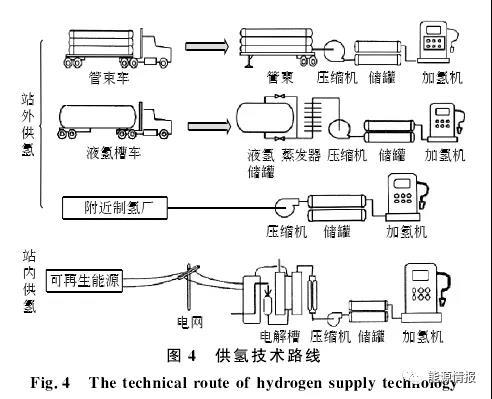 站外供氢

管束车

管束 压缩机 储罐 加氢机

液氢槽车

液氢储罐 蒸发器 压缩机 储罐 加氢机

附近制氢厂

压缩机 储罐 加氢机

站内供氢

可再生能源

电网

电解槽 压缩机 储罐 加氢机

图 4 供氢技术路线

Fig. 4 The technical route of hydrogen supply technology

能源情报