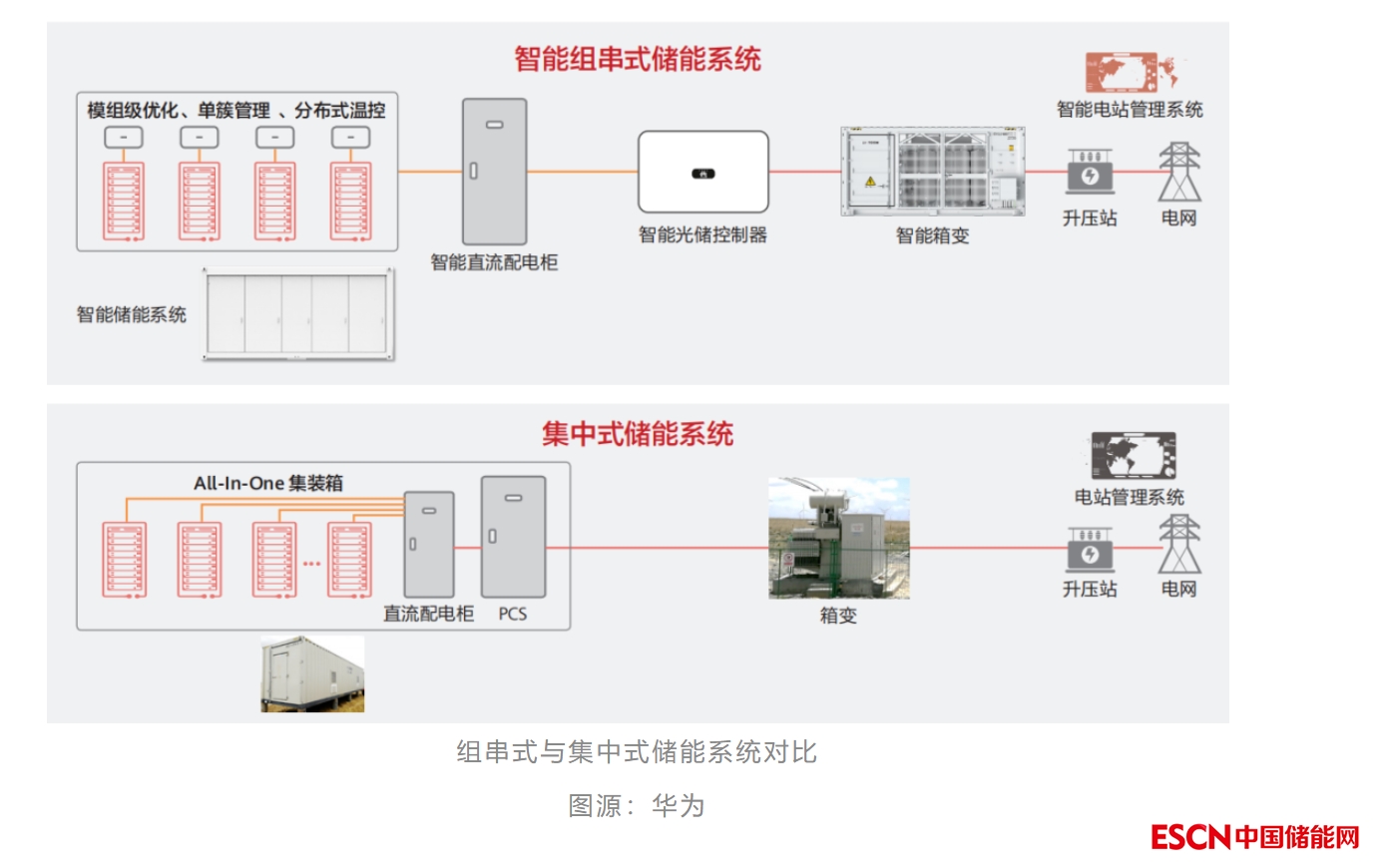 智能组串式储能系统

模组级优化、单簇管理 、分布式温控

智能储能系统

智能直流配电柜

智能光储控制器

智能箱变

智能电站管理系统

升压站

电网

集中式储能系统

All-In-One 集装箱

直流配电柜

PCS

箱变

电站管理系统

升压站

电网

组串式与集中式储能系统对比

图源：华为

ESCN中国储能网