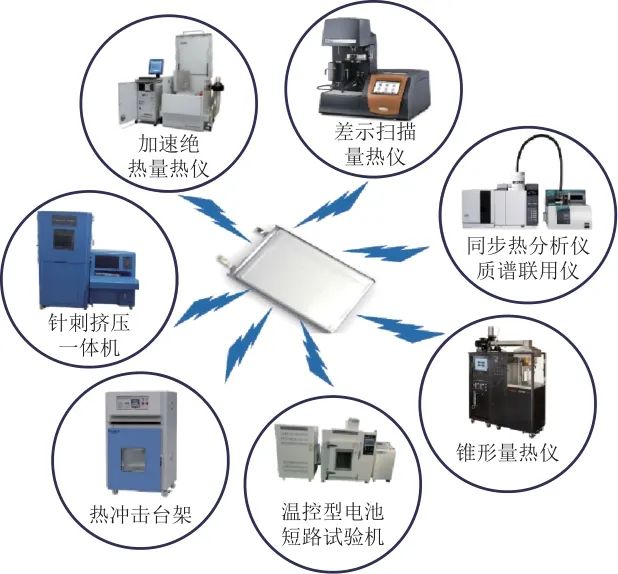 加速绝热量热仪

差示扫描量热仪

同步热分析仪质谱联用仪

针刺挤压一体机

锥形量热仪

热冲击台架

温控型电池短路试验机