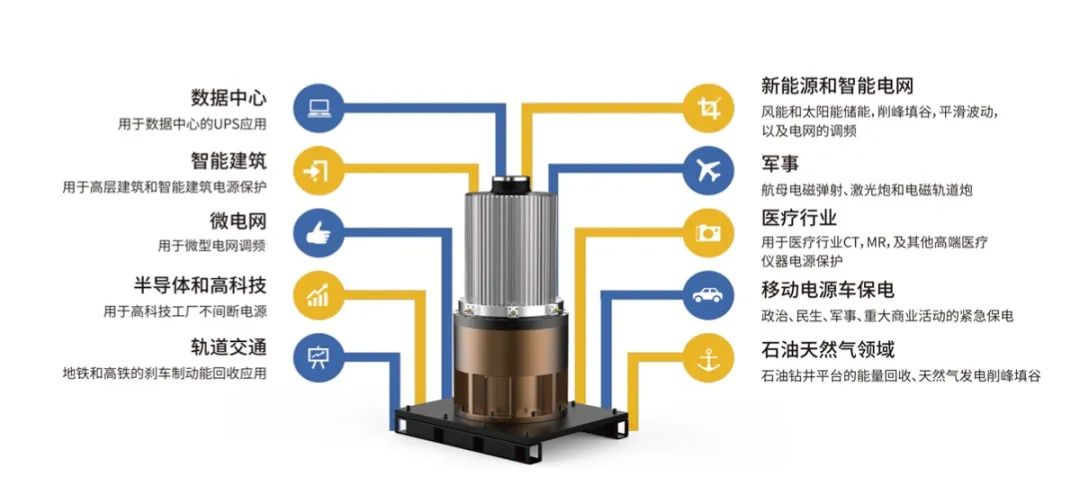 数据中心
用于数据中心的UPS应用

智能建筑
用于高层建筑和智能建筑电源保护

微电网
用于微型电网调频

半导体和高科技
用于高科技工厂不间断电源

轨道交通
地铁和高铁的刹车制动能回收应用

新能源和智能电网
风能和太阳能储能，削峰填谷，平滑波动，以及电网的调频

军事
航母电磁弹射、激光炮和电磁轨道炮

医疗行业
用于医疗行业CT，MR，及其他高端医疗仪器电源保护

移动电源车保电
政治、民生、军事、重大商业活动的紧急保电

石油天然气领域
石油钻井平台的能量回收、天然气发电削峰填谷